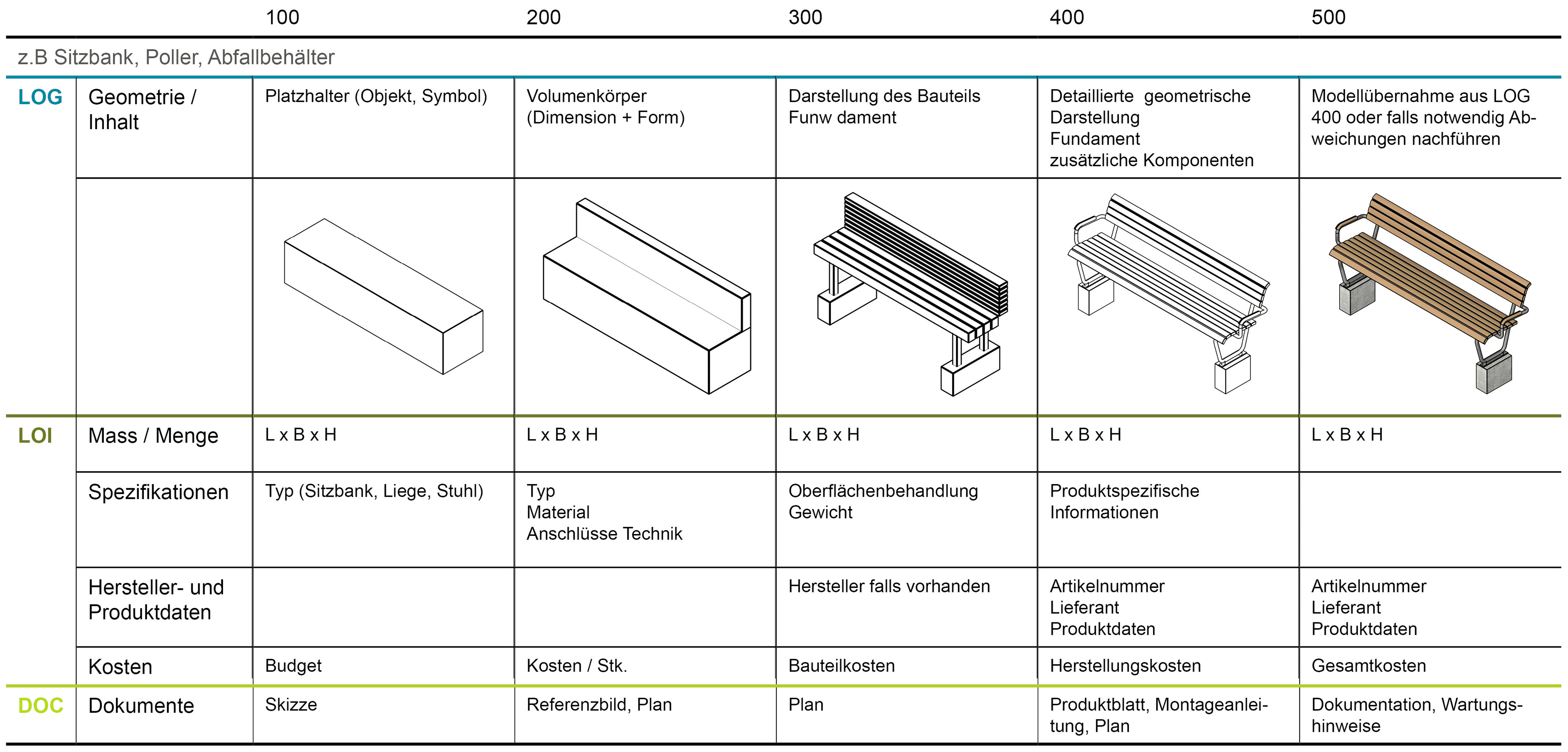 |  |  | 100 | 200 | 300 | 400 | 500 |
|---|---|---|---|---|---|---|
| z.B Sitzbank, Poller, Abfallbehälter | | | | | | |
| LOG | Geometrie / Inhalt | Platzhalter (Objekt, Symbol) | Volumenkörper (Dimension + Form) | Darstellung des Bauteils Funw dament | Detaillierte geometrische Darstellung Fundament zusätzliche Komponenten | Modellübernahme aus LOG 400 oder falls notwendig Abweichungen nachführen |
|  |  |  |  |  |  |  |
| LOI | Mass / Menge | L x B x H | L x B x H | L x B x H | L x B x H | L x B x H |
|  | Spezifikationen | Typ (Sitzbank, Liege, Stuhl) | Typ Material Anschlüsse Technik | Oberflächenbehandlung Gewicht | Produktspezifische Informationen |  |
|  | Hersteller- und Produktdaten |  |  | Hersteller falls vorhanden | Artikelnummer Lieferant Produktdaten | Artikelnummer Lieferant Produktdaten |
|  | Kosten | Budget | Kosten / Stk. | Bauteilkosten | Herstellungskosten | Gesamtkosten |
| DOC | Dokumente | Skizze | Referenzbild, Plan | Plan | Produktblatt, Montageanleitung, Plan | Dokumentation, Wartungshinweise |